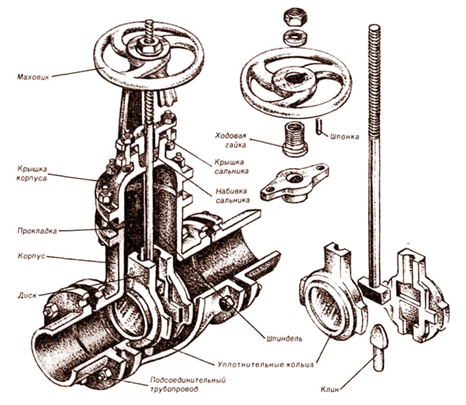 Маховик

Ходовая гайка

Шпонка

Крышка корпуса

Крышка сальника

Набивка сальника

Прокладка

Корпус

Диск

Шпиндель

Уплотнительные кольца

Подсоединительный трубопровод

Клин